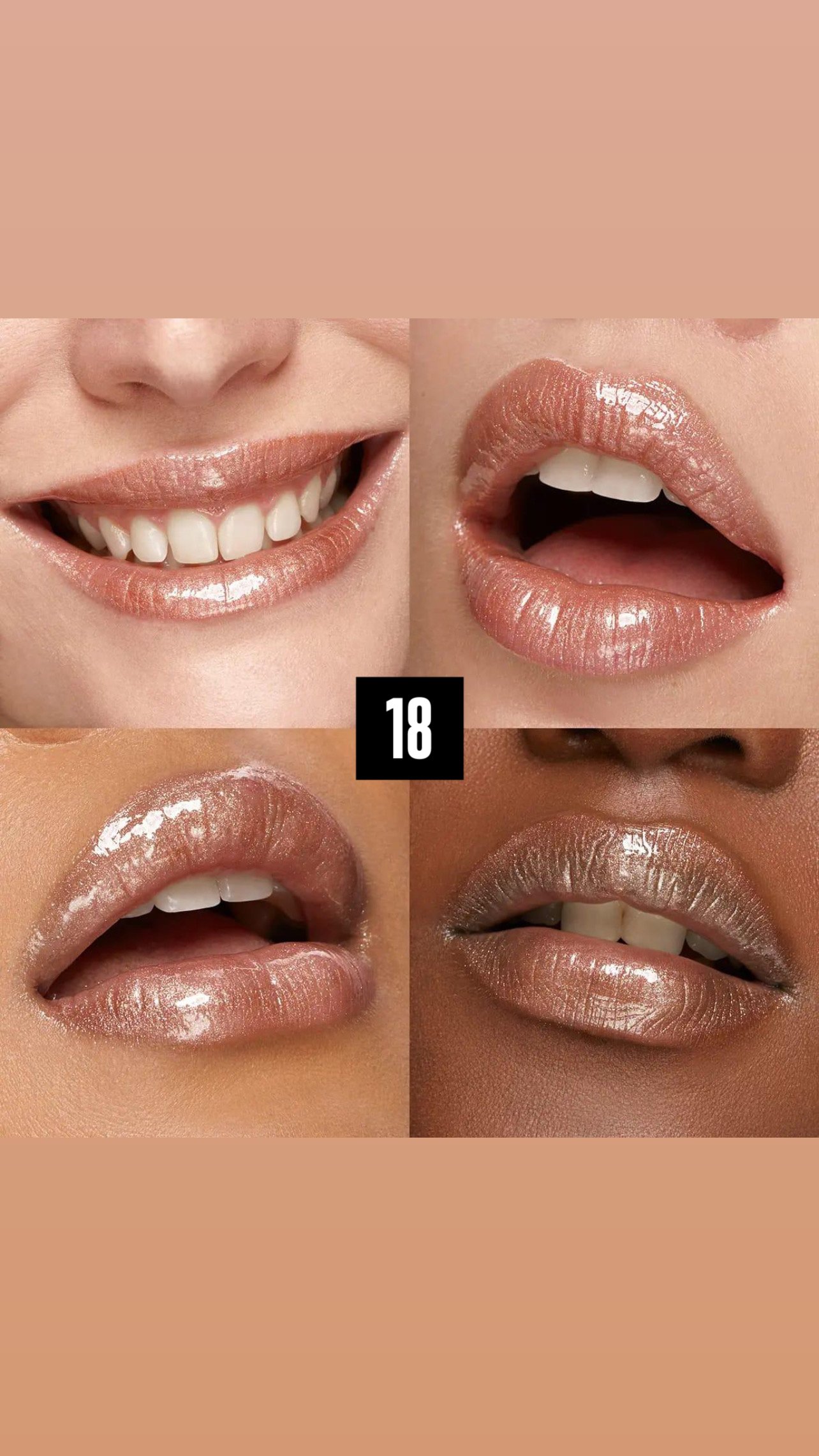 18